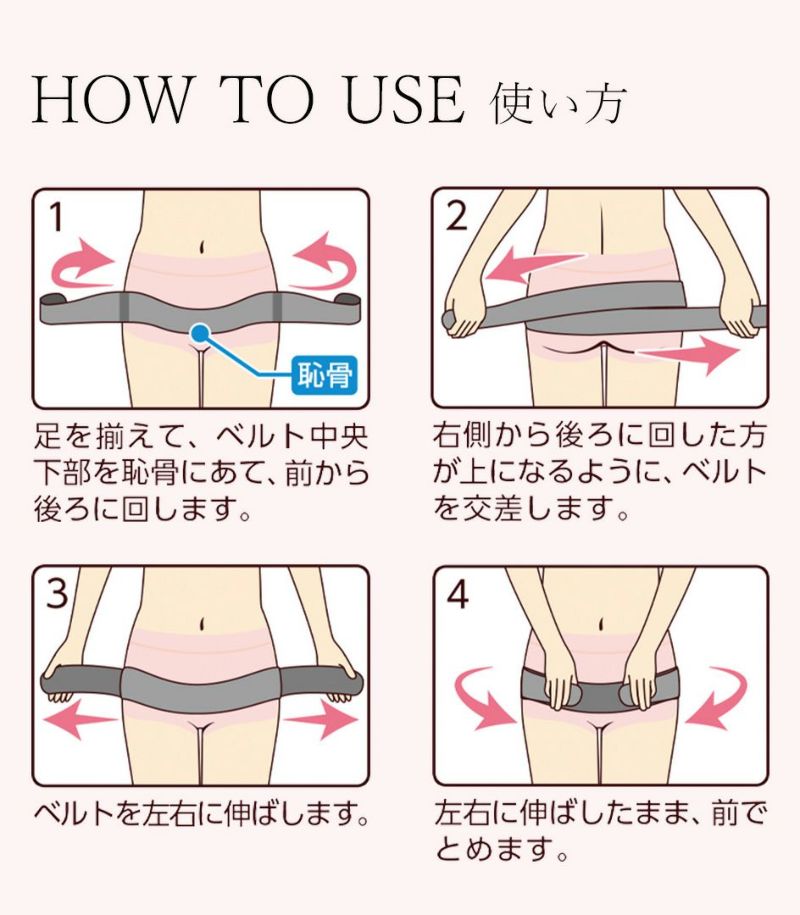 HOW TO USE 使い方

1

恥骨

足を揃えて、ベルト中央下部を恥骨にあて、前から後ろに回します。

2

右側から後ろに回した方が上になるように、ベルトを交差します。

3

ベルトを左右に伸ばします。

4

左右に伸ばしたまま、前でとめます。